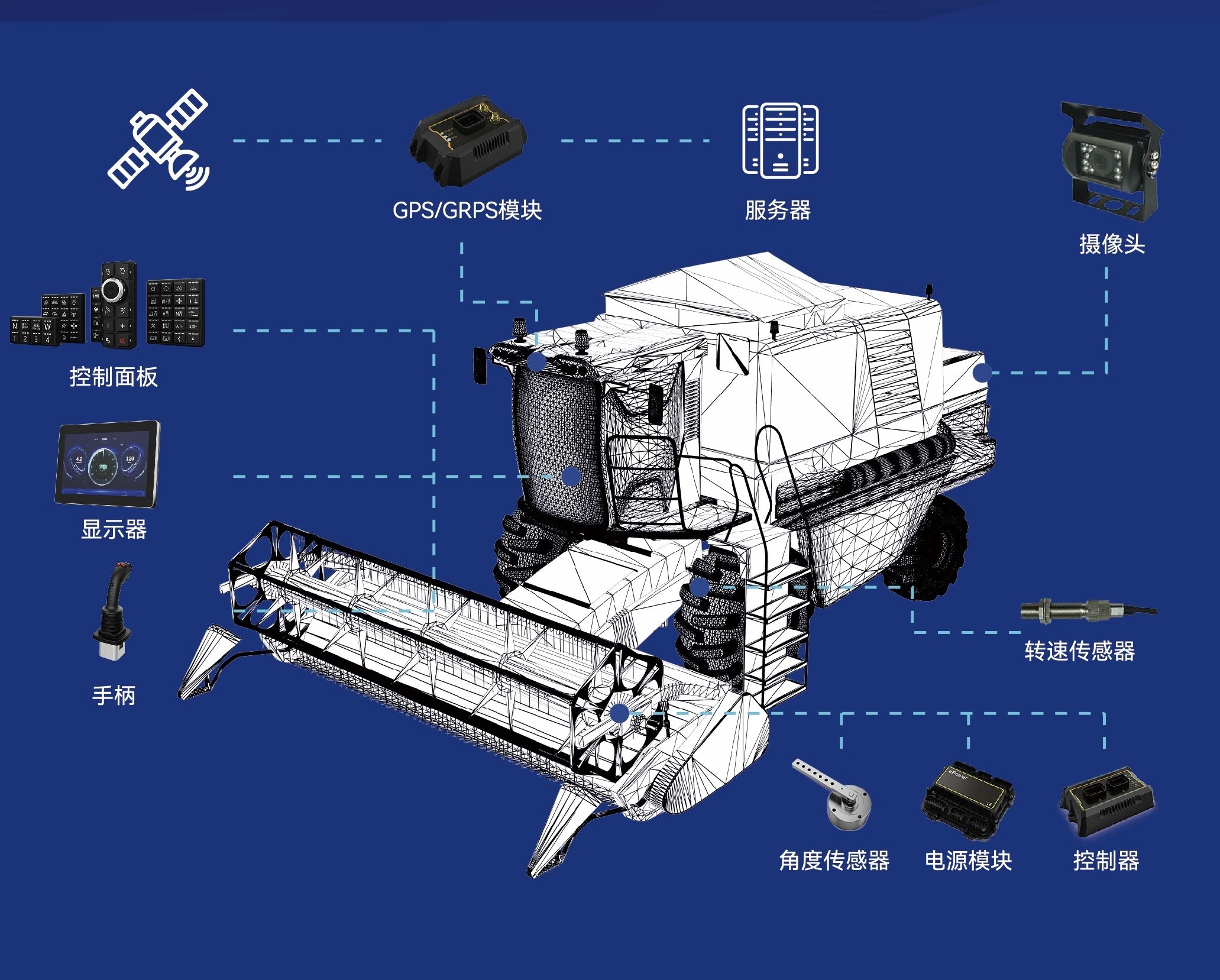 GPS/GRPS模块

服务器

摄像头

控制面板

显示器

手柄

转速传感器

角度传感器

电源模块

控制器